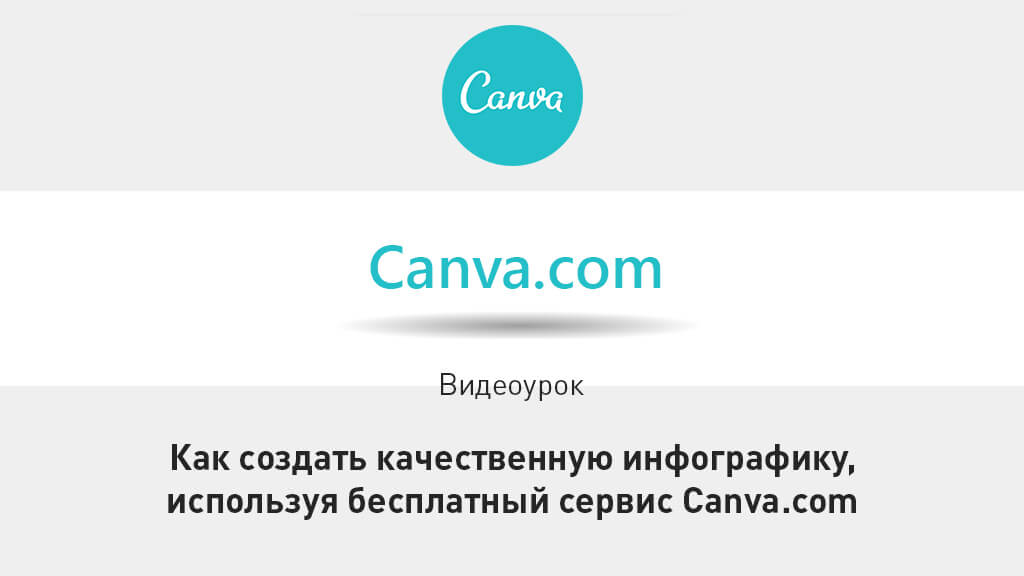 Canva

Canva.com

Видеоурок

Как создать качественную инфографику, используя бесплатный сервис Canva.com